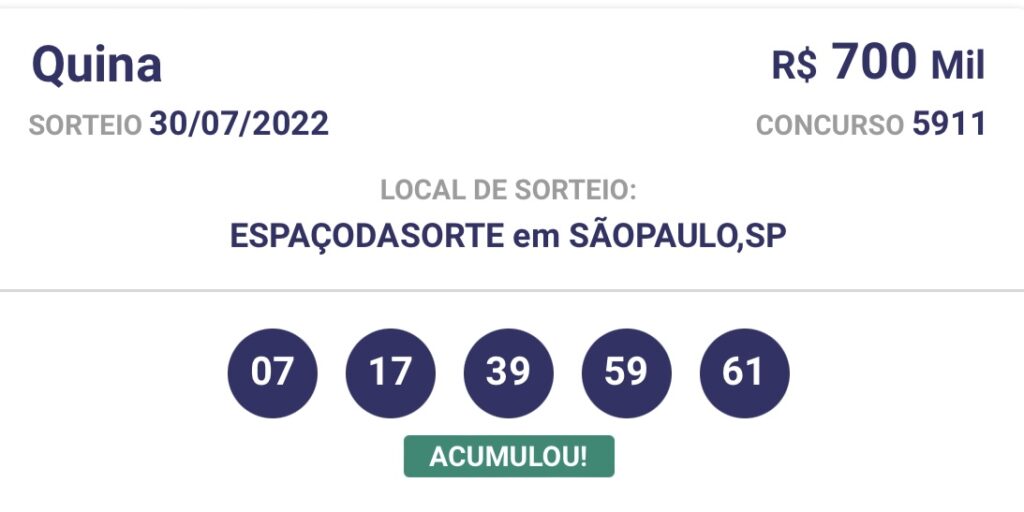 Quina

R$ 700 Mil

SORTEIO 30/07/2022

CONCURSO 5911

LOCAL DE SORTEIO:
ESPAÇODASORTE em SÃOPAULO,SP

07 17 39 59 61

ACUMULOU!