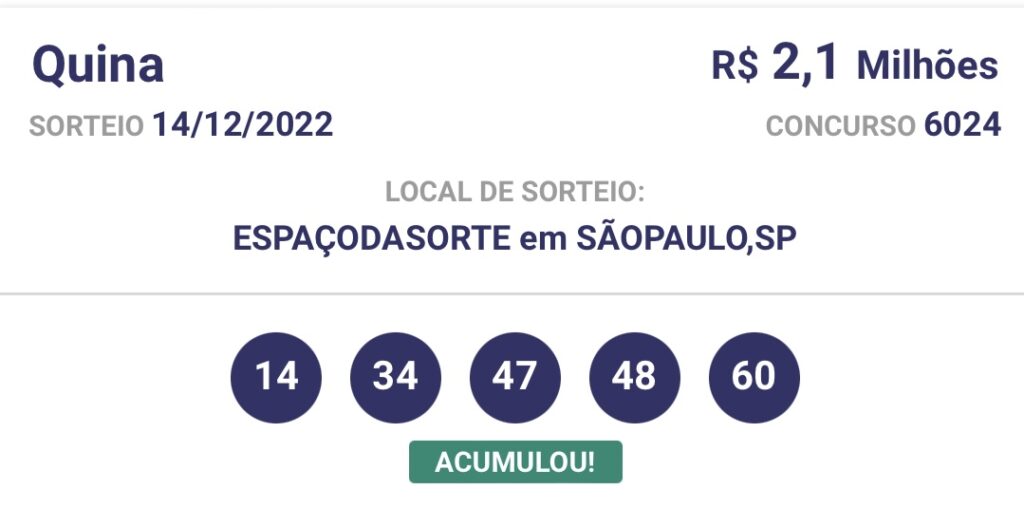 Quina

R$ 2,1 Milhões

SORTEIO 14/12/2022

CONCURSO 6024

LOCAL DE SORTEIO:
ESPAÇODASORTE em SÃOPAULO,SP

14 34 47 48 60

ACUMULOU!